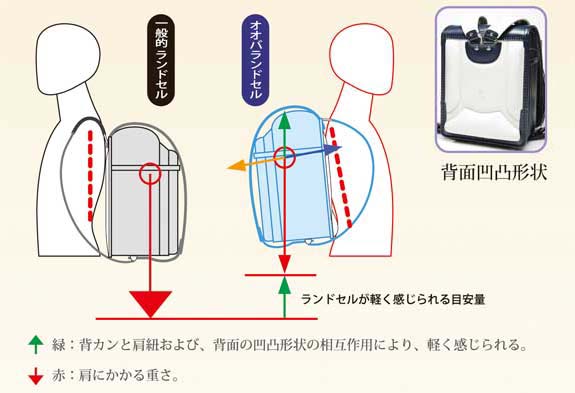 一般的ランドセル

オオバランドセル

背面凹凸形状

ランドセルが軽く感じられる目安量

緑：背カンと肩紐および、背面の凹凸形状の相互作用により、軽く感じられる。

赤：肩にかかる重さ。